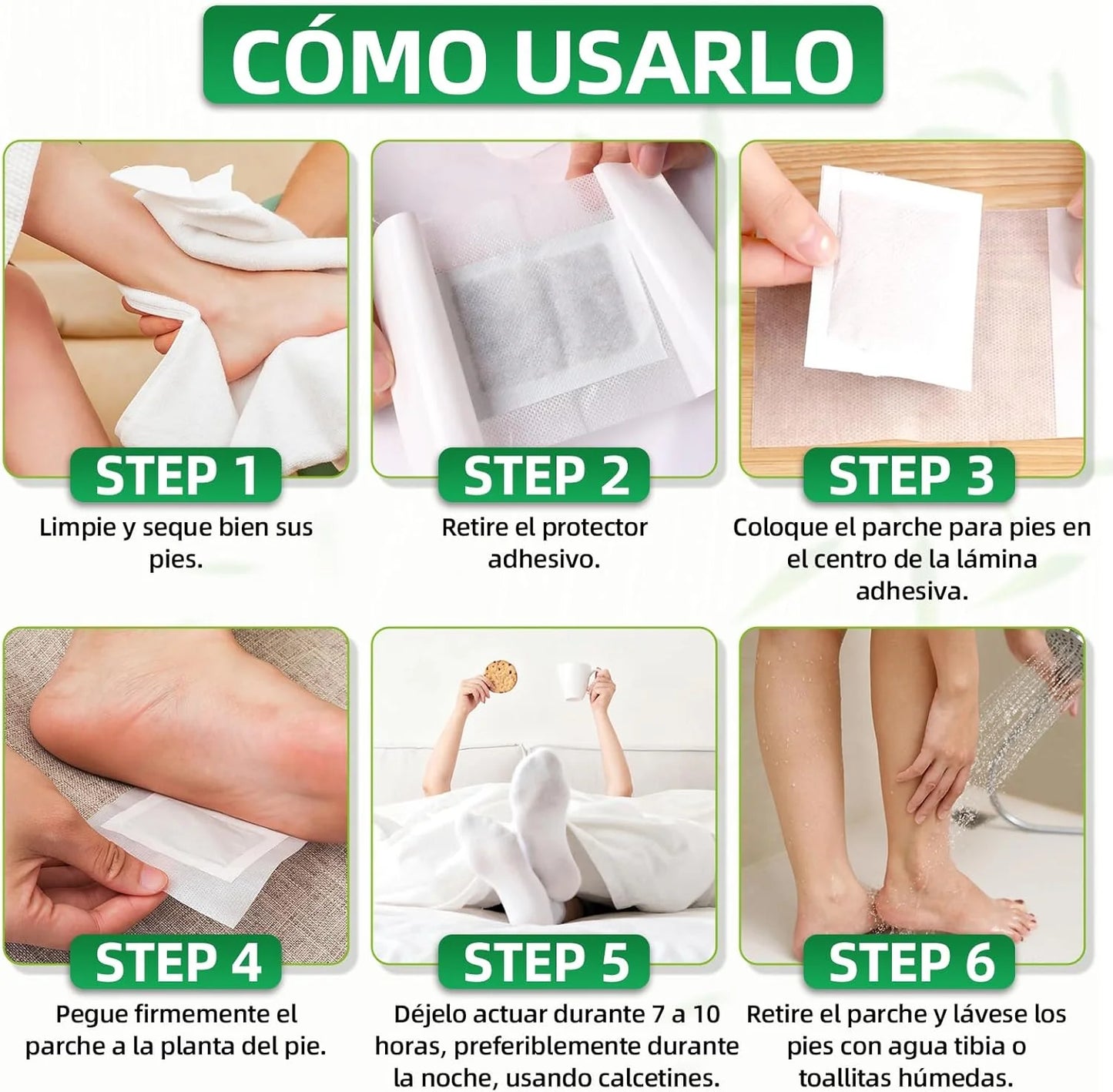 CÓMO USARLO

STEP 1
Limpie y seque bien sus pies.

STEP 2
Retire el protector adhesivo.

STEP 3
Coloque el parche para pies en el centro de la lámina adhesiva.

STEP 4
Pegue firmemente el parche a la planta del pie.

STEP 5
Déjelo actuar durante 7 a 10 horas, preferiblemente durante la noche, usando calcetines.

STEP 6
Retire el parche y lávese los pies con agua tibia o toallitas húmedas.